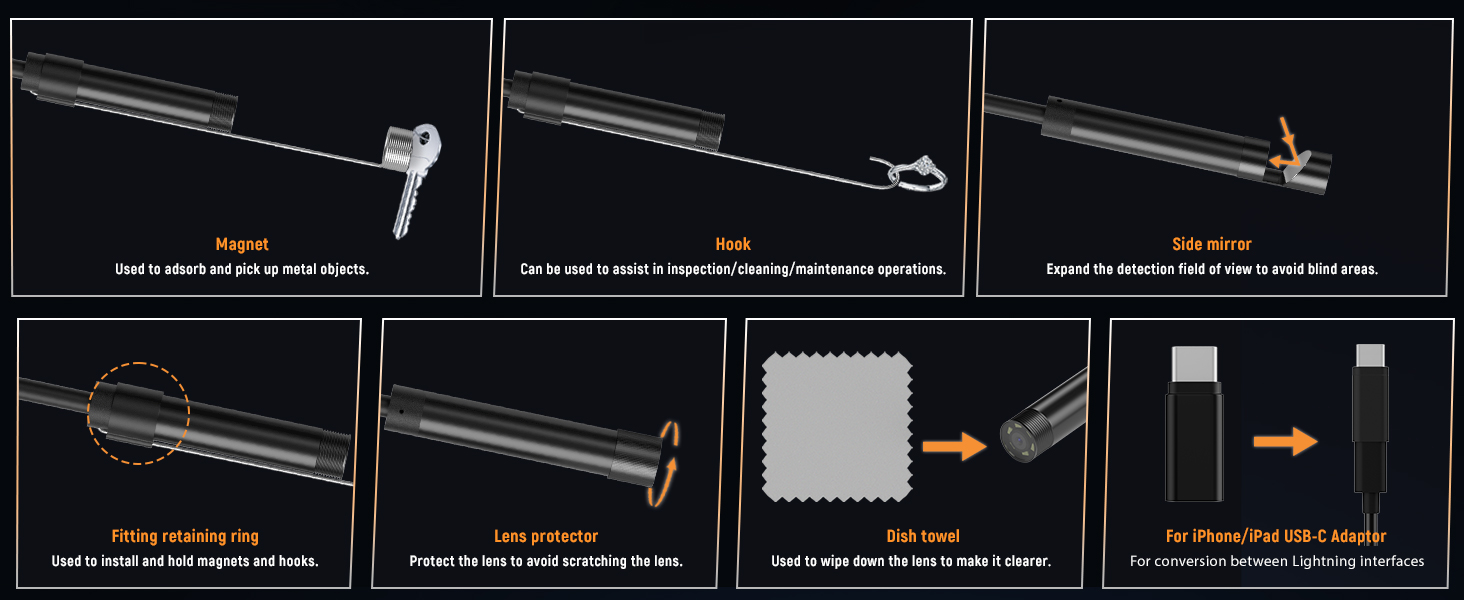 Magnet
Used to adsorb and pick up metal objects.

Hook
Can be used to assist in inspection/cleaning/maintenance operations.

Side mirror
Expand the detection field of view to avoid blind areas.

Fitting retaining ring
Used to install and hold magnets and hooks.

Lens protector
Protect the lens to avoid scratching the lens.

Dish towel
Used to wipe down the lens to make it clearer.

For iPhone/iPad USB-C Adaptor
For conversion between Lightning interfaces