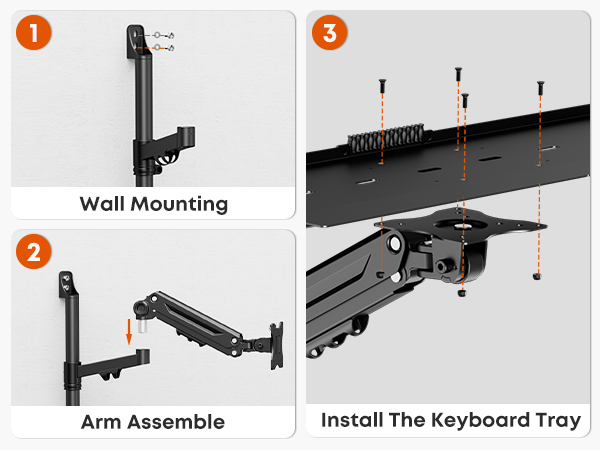 1

Wall Mounting

2

Arm Assemble

3

Install The Keyboard Tray