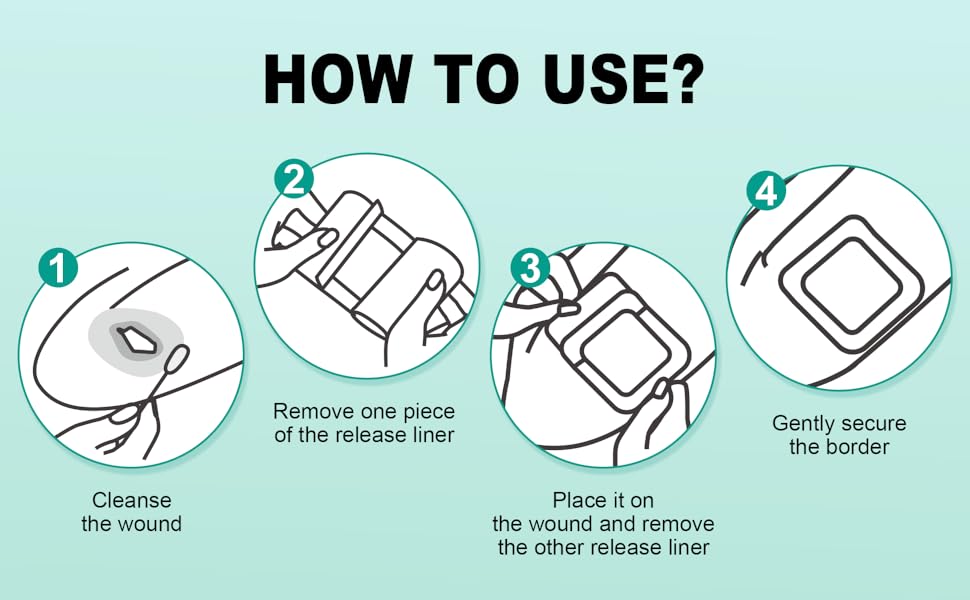 HOW TO USE?

1

Cleanse the wound

2

Remove one piece of the release liner

3

Place it on the wound and remove the other release liner

4

Gently secure the border