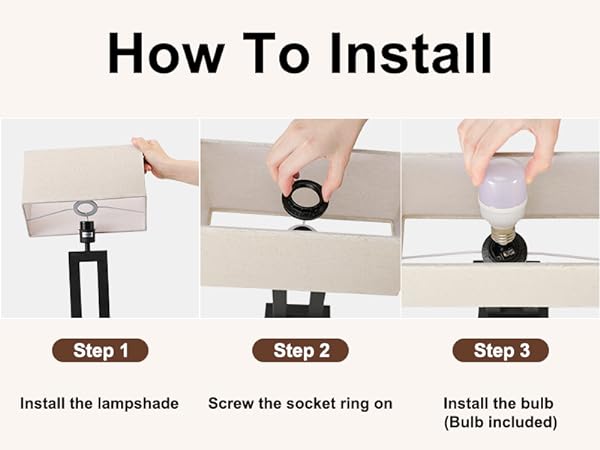 How To Install

Step 1

Install the lampshade

Step 2

Screw the socket ring on

Step 3

Install the bulb
(Bulb included)