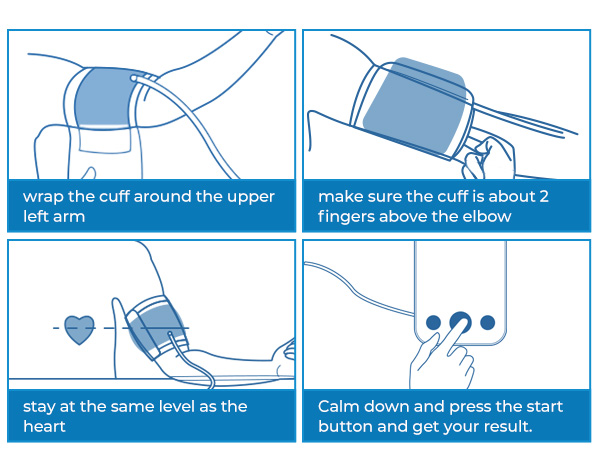 wrap the cuff around the upper left arm

make sure the cuff is about 2 fingers above the elbow

stay at the same level as the heart

Calm down and press the start button and get your result.