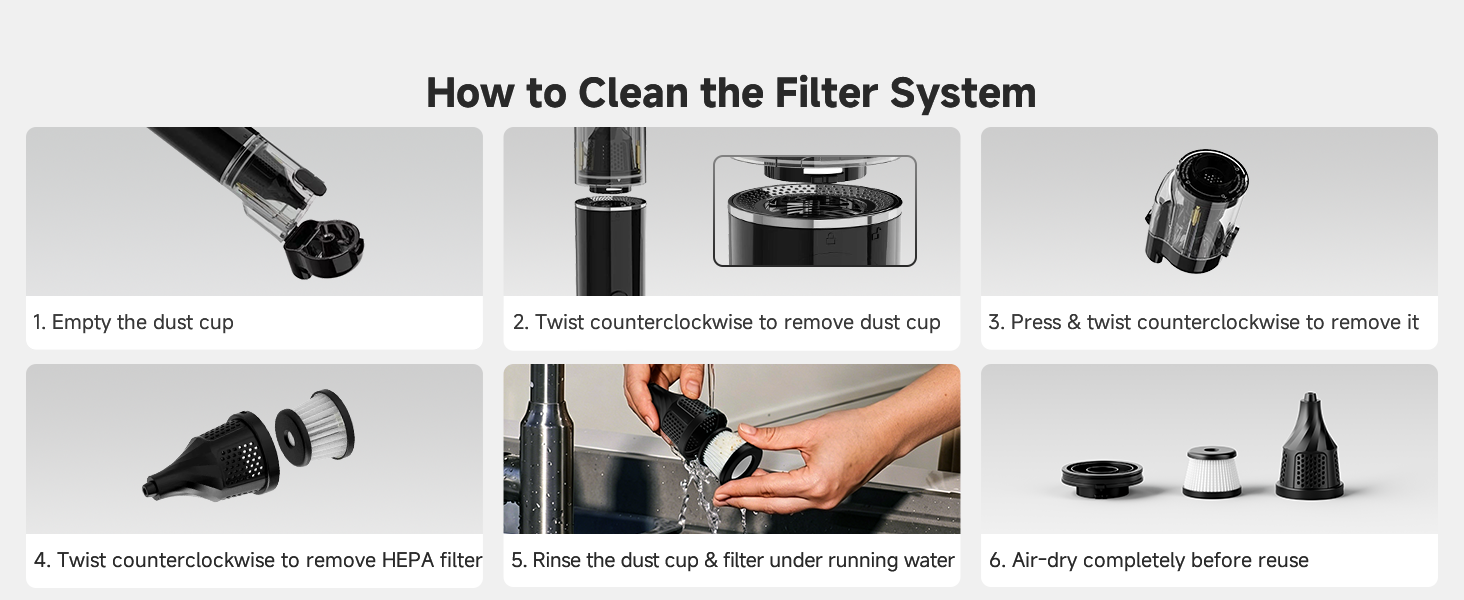 How to Clean the Filter System

1. Empty the dust cup

2. Twist counterclockwise to remove dust cup

3. Press & twist counterclockwise to remove it

4. Twist counterclockwise to remove HEPA filter

5. Rinse the dust cup & filter under running water

6. Air-dry completely before reuse