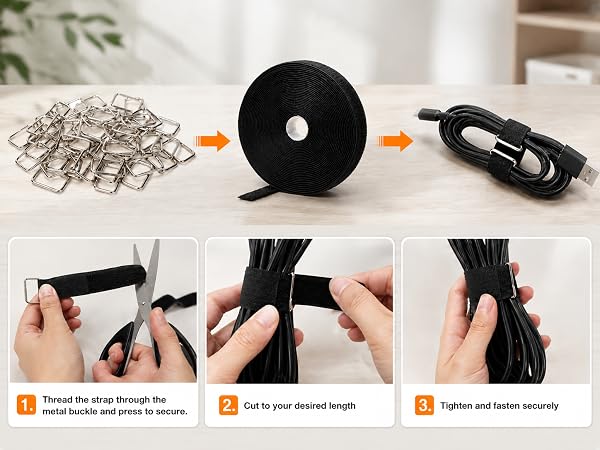 1. Thread the strap through the metal buckle and press to secure.

2. Cut to your desired length

3. Tighten and fasten securely