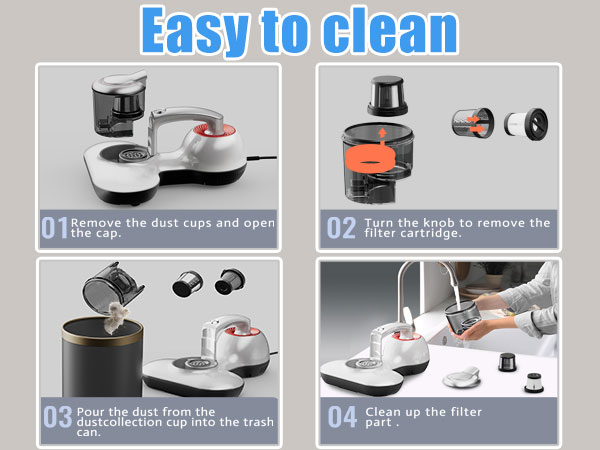 Easy to clean

01 Remove the dust cups and open the cap.

02 Turn the knob to remove the filter cartridge.

03 Pour the dust from the dustcollection cup into the trash can.

04 Clean up the filter part .