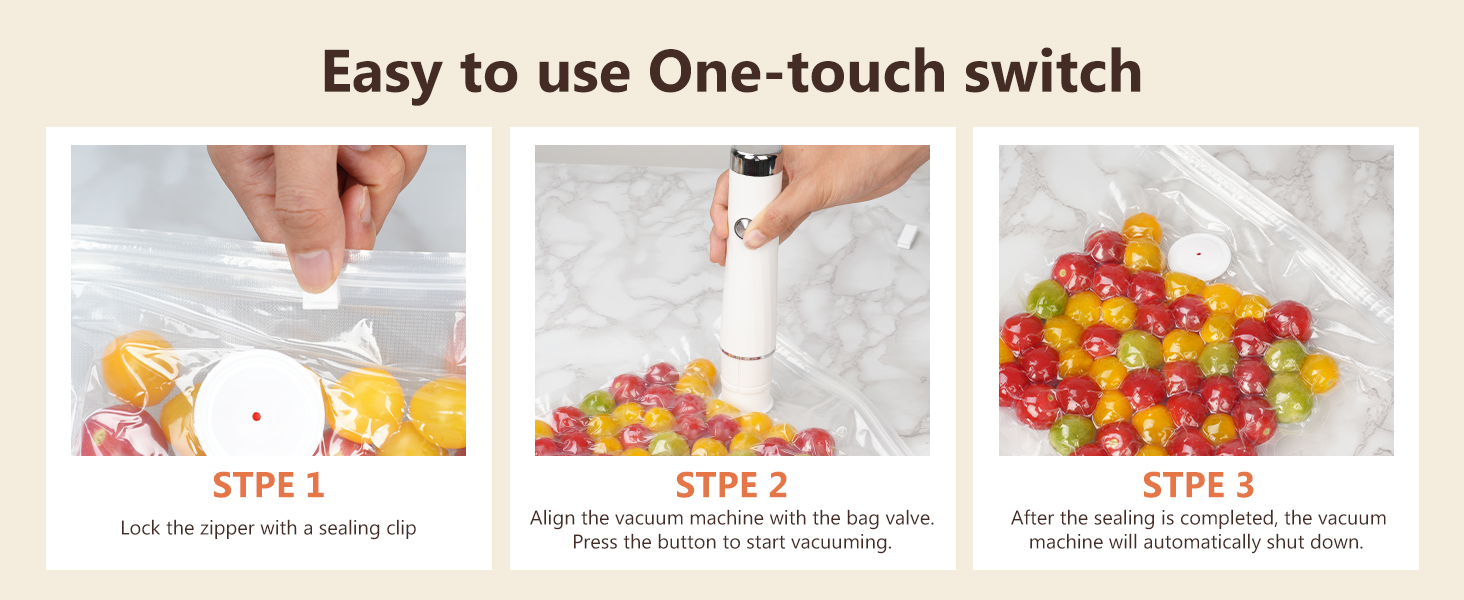 Easy to use One-touch switch

STPE 1

Lock the zipper with a sealing clip

STPE 2

Align the vacuum machine with the bag valve. Press the button to start vacuuming.

STPE 3

After the sealing is completed, the vacuum machine will automatically shut down.