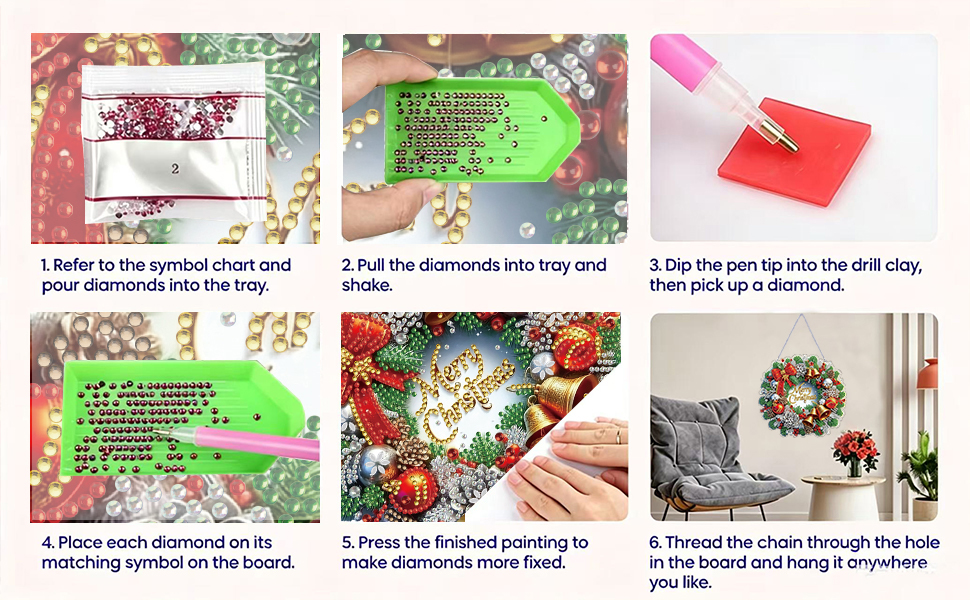 2

1. Refer to the symbol chart and pour diamonds into the tray.

2. Pull the diamonds into tray and shake.

3. Dip the pen tip into the drill clay, then pick up a diamond.

Merry Christmas

4. Place each diamond on its matching symbol on the board.

5. Press the finished painting to make diamonds more fixed.

6. Thread the chain through the hole in the board and hang it anywhere you like.