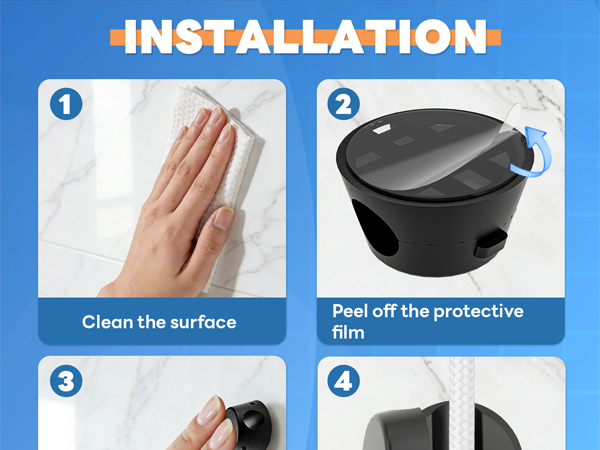 INSTALLATION

1

Clean the surface

2

Peel off the protective film

3

4