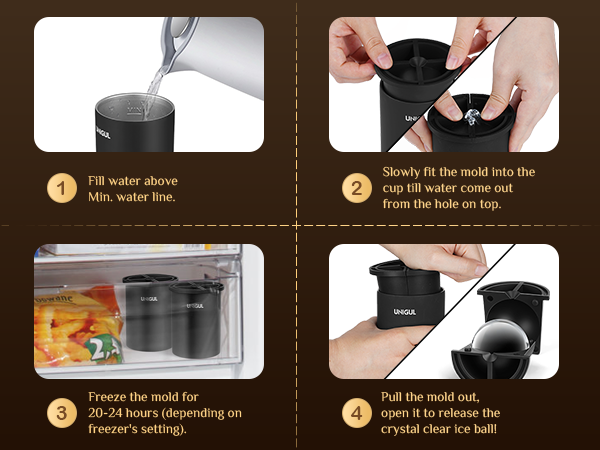 UNIGUL

1 Fill water above Min. water line.

UNIGUL

2 Slowly fit the mold into the cup till water come out from the hole on top.

UNIGUL

UNIGUL

3 Freeze the mold for 20-24 hours (depending on freezer's setting).

UNIGUL

4 Pull the mold out, open it to release the crystal clear ice ball!