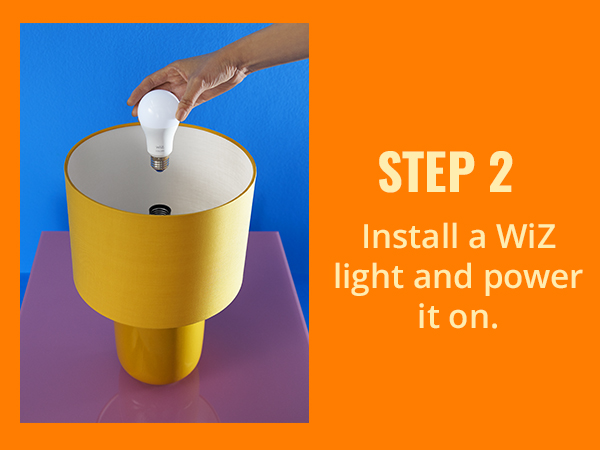 STEP 2

Install a WiZ light and power it on.