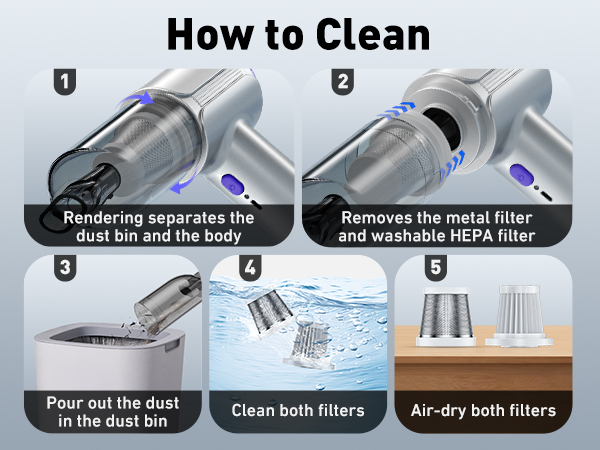 How to Clean

1
Rendering separates the dust bin and the body

2
Removes the metal filter and washable HEPA filter

3
Pour out the dust in the dust bin

4
Clean both filters

5
Air-dry both filters