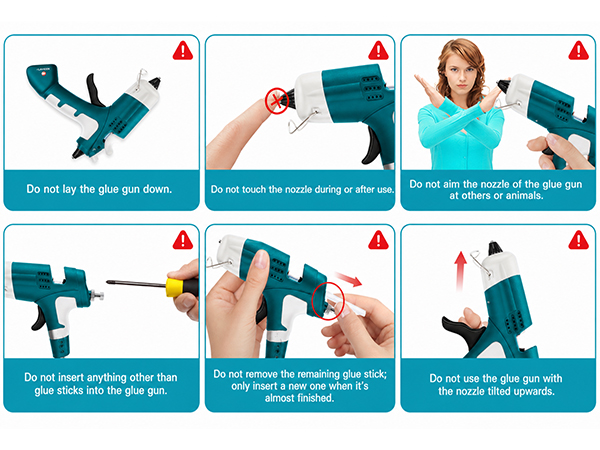 Do not lay the glue gun down.

Do not touch the nozzle during or after use.

Do not aim the nozzle of the glue gun at others or animals.

Do not insert anything other than glue sticks into the glue gun.

Do not remove the remaining glue stick; only insert a new one when it's almost finished.

Do not use the glue gun with the nozzle tilted upwards.