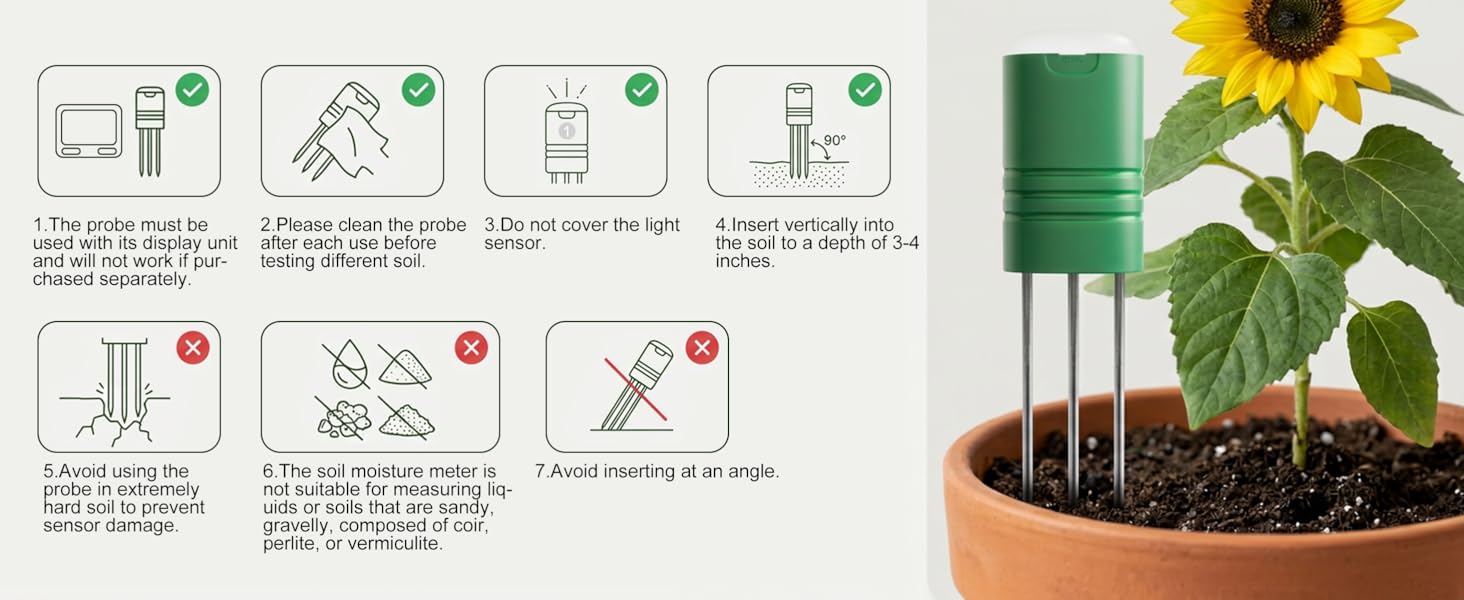 1

90°

1.The probe must be used with its display unit and will not work if purchased separately.

2.Please clean the probe after each use before testing different soil.

3.Do not cover the light sensor.

4.Insert vertically into the soil to a depth of 3-4 inches.

5.Avoid using the probe in extremely hard soil to prevent sensor damage.

6.The soil moisture meter is not suitable for measuring liquids or soils that are sandy, gravelly, composed of coir, perlite, or vermiculite.

7.Avoid inserting at an angle.