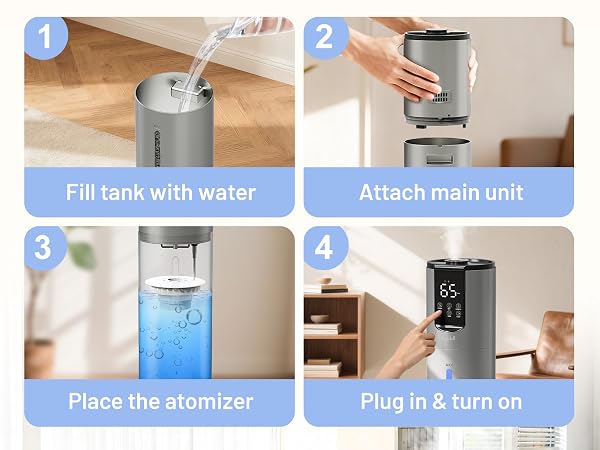 1

Fill tank with water

2

Attach main unit

3

Place the atomizer

4

65

Plug in & turn on