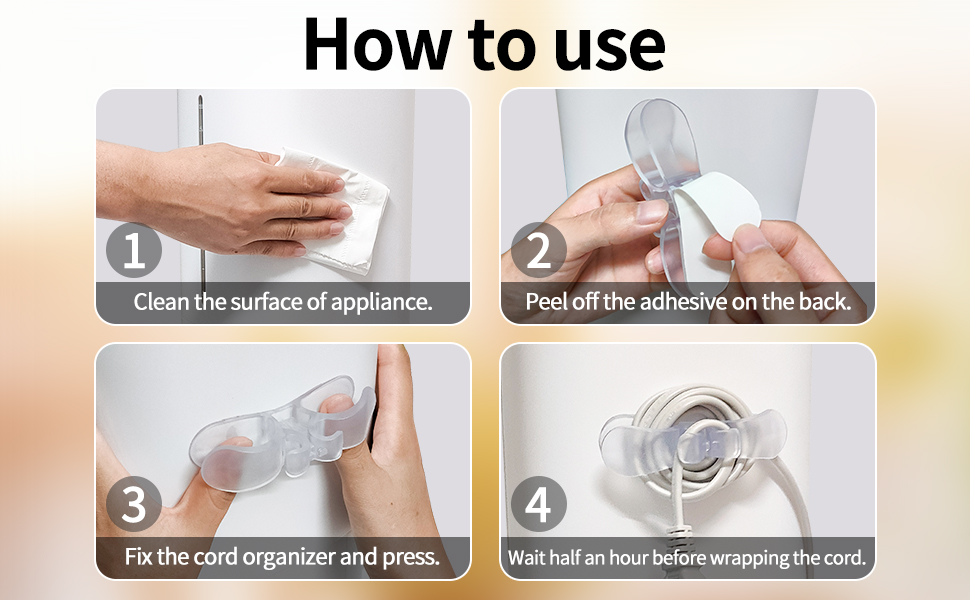 How to use

1
Clean the surface of appliance.

2
Peel off the adhesive on the back.

3
Fix the cord organizer and press.

4
Wait half an hour before wrapping the cord.