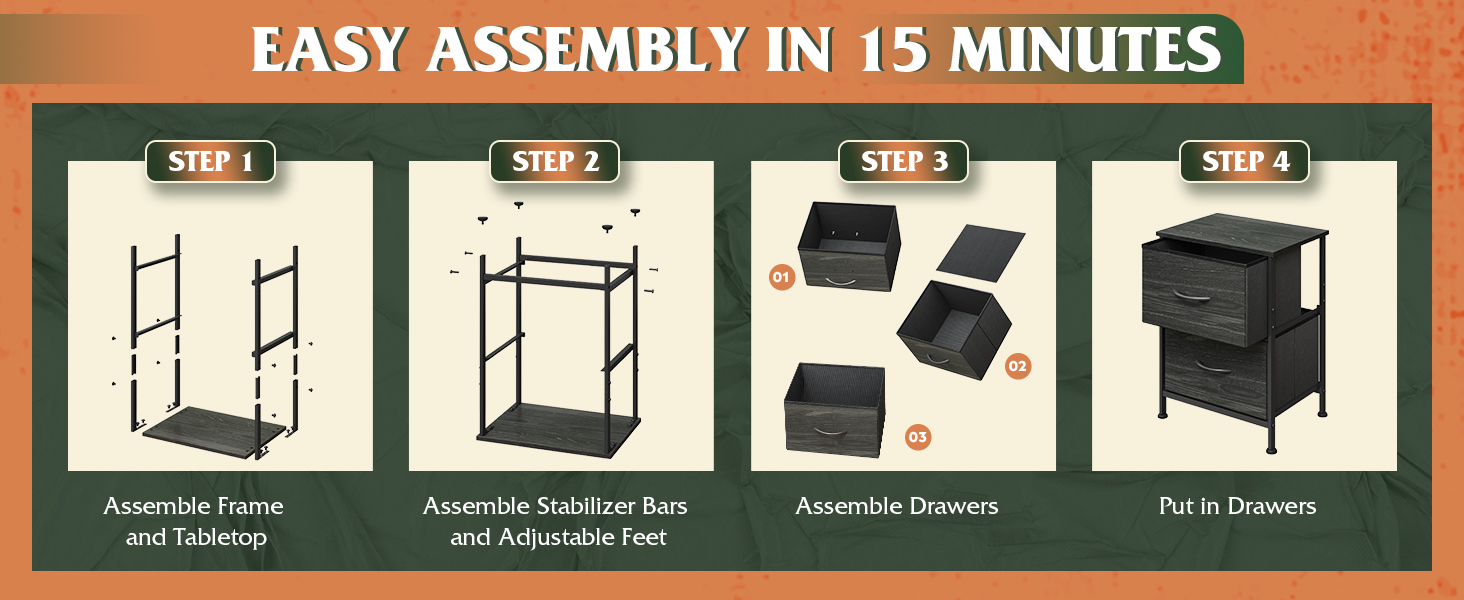 EASY ASSEMBLY IN 15 MINUTES

STEP 1

Assemble Frame and Tabletop

STEP 2

Assemble Stabilizer Bars and Adjustable Feet

STEP 3

01

02

03

Assemble Drawers

STEP 4

Put in Drawers