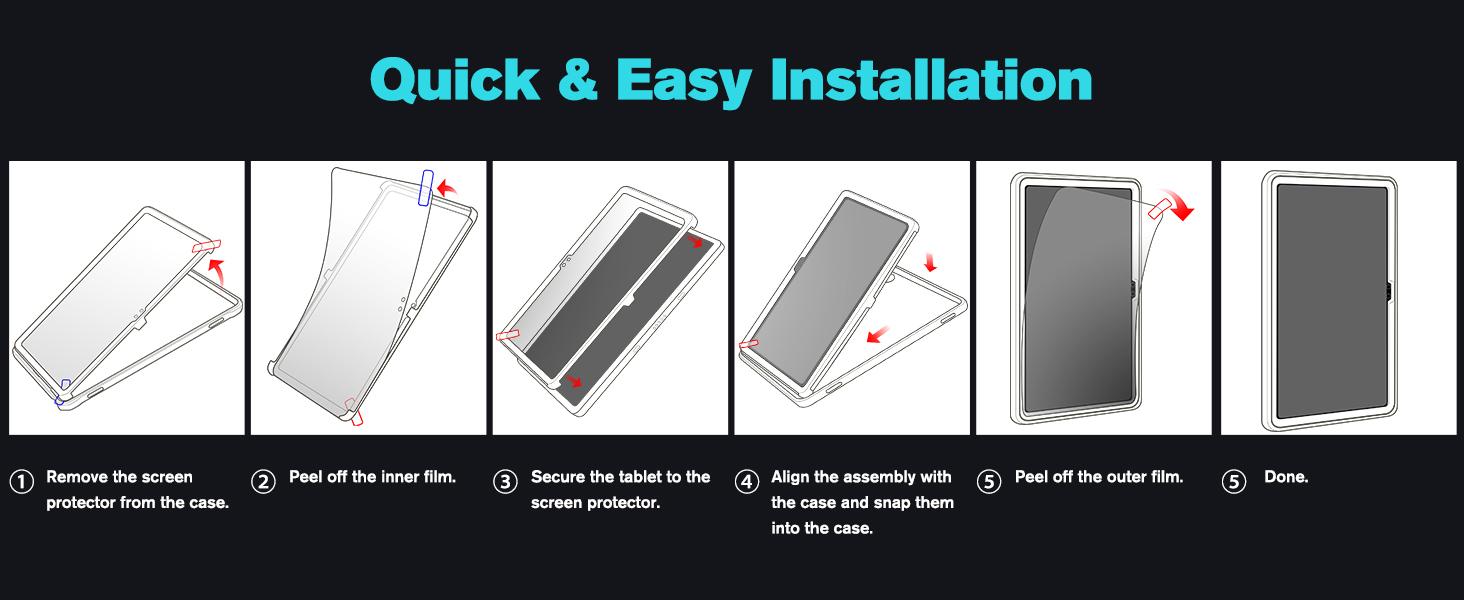 Quick & Easy Installation

① Remove the screen protector from the case.

② Peel off the inner film.

③ Secure the tablet to the screen protector.

④ Align the assembly with the case and snap them into the case.

⑤ Peel off the outer film.

⑤ Done.