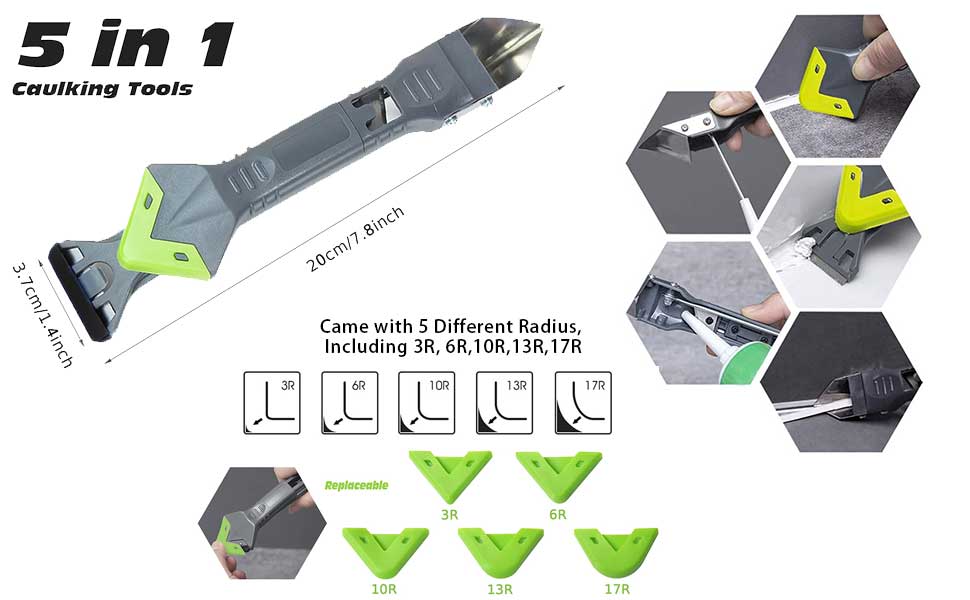 5 in 1
Caulking Tools

20cm/7.8inch

3.7cm/1.4inch

Came with 5 Different Radius, Including 3R, 6R,10R,13R,17R

3R
6R
10R
13R
17R

Replaceable

3R
6R
10R
13R
17R