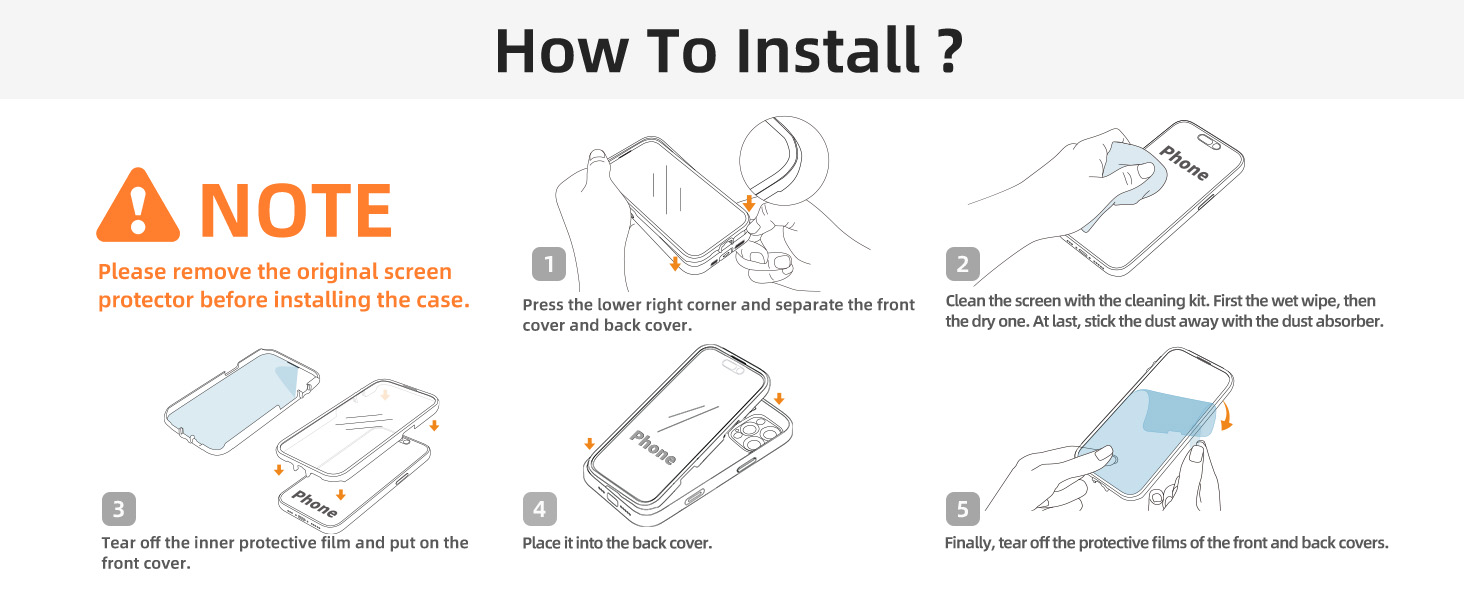 How To Install ?

NOTE

Please remove the original screen protector before installing the case.

1

Press the lower right corner and separate the front cover and back cover.

Phone

2

Clean the screen with the cleaning kit. First the wet wipe, then the dry one. At last, stick the dust away with the dust absorber.

Phone

3

Tear off the inner protective film and put on the front cover.

Phone

4

Place it into the back cover.

5

Finally, tear off the protective films of the front and back covers.