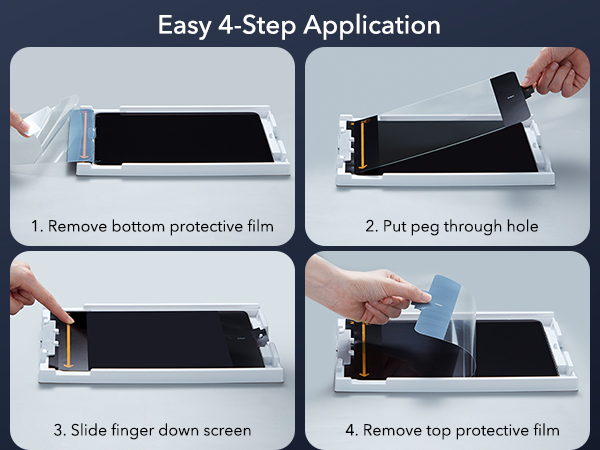 Easy 4-Step Application

1. Remove bottom protective film

2. Put peg through hole

3. Slide finger down screen

4. Remove top protective film