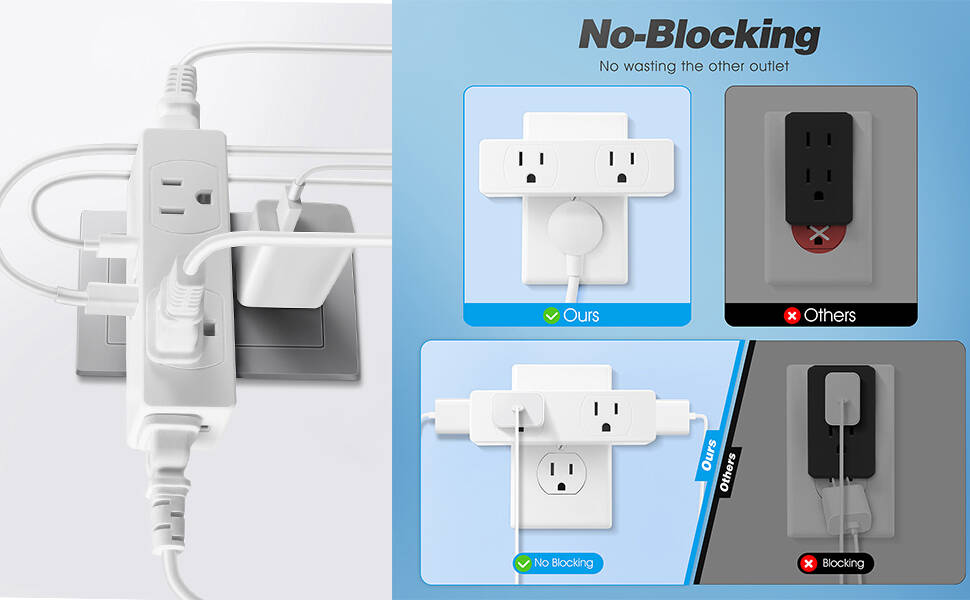 No-Blocking

No wasting the other outlet

Ours

Others

Ours

Others

No Blocking

Blocking