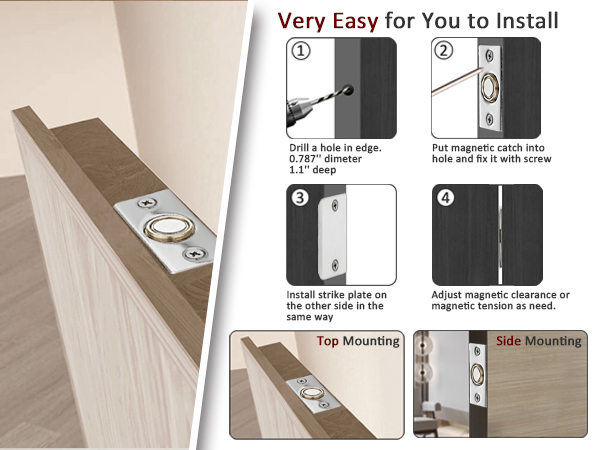 Very Easy for You to Install

①

Drill a hole in edge. 0.787'' dimeter 1.1'' deep

②

Put magnetic catch into hole and fix it with screw

③

Install strike plate on the other side in the same way

④

Adjust magnetic clearance or magnetic tension as need.

Top Mounting

Side Mounting