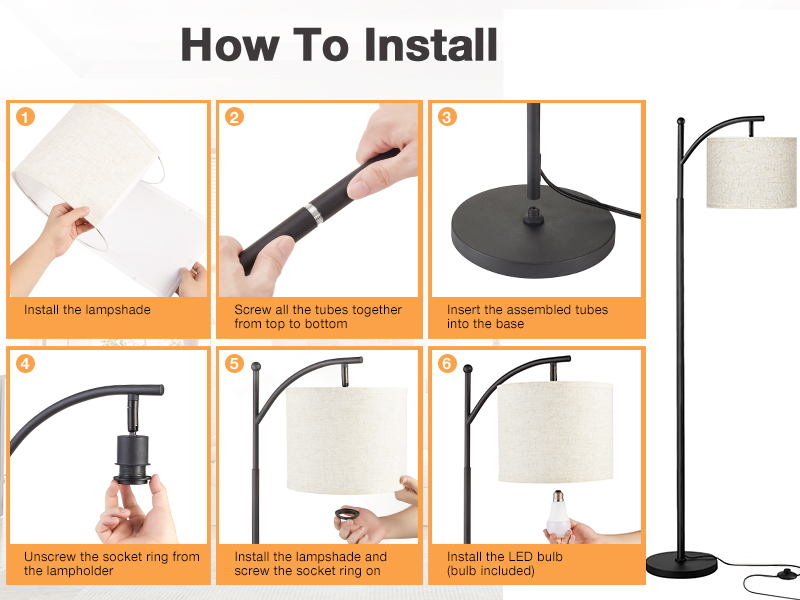 How To Install

1
Install the lampshade

2
Screw all the tubes together from top to bottom

3
Insert the assembled tubes into the base

4
Unscrew the socket ring from the lampholder

5
Install the lampshade and screw the socket ring on

6
Install the LED bulb (bulb included)