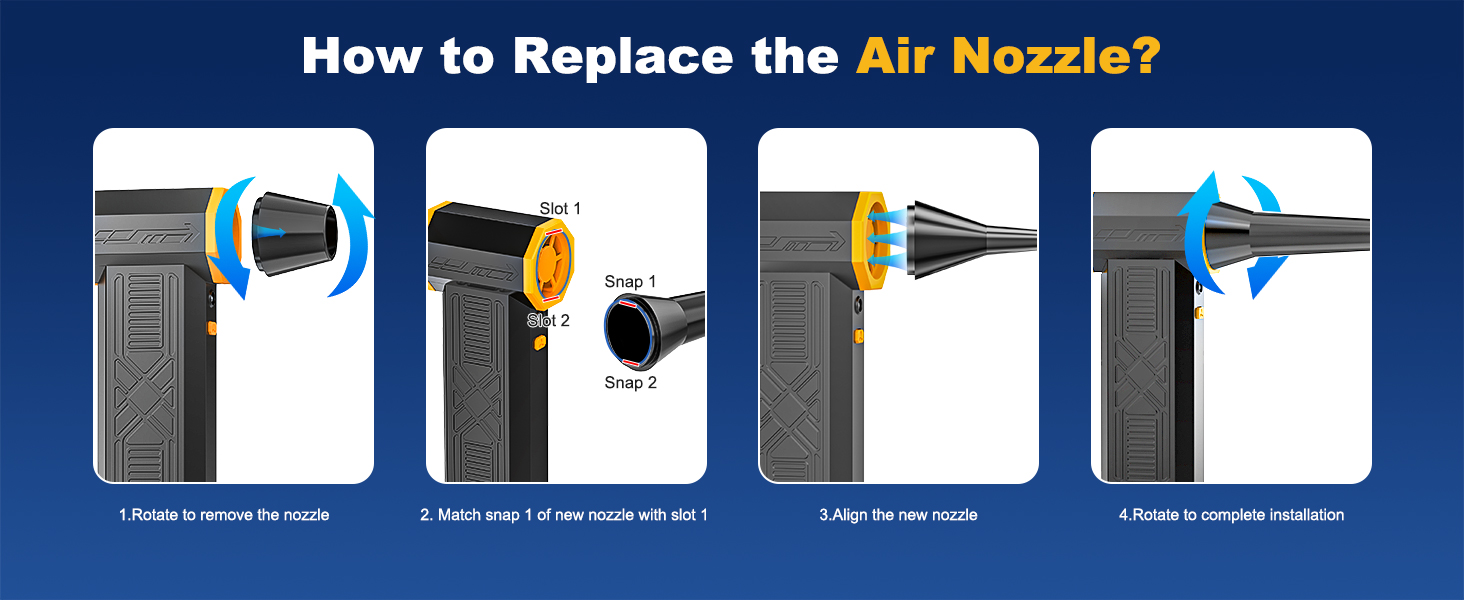 How to Replace the Air Nozzle?

Slot 1

Slot 2

Snap 1

Snap 2

1.Rotate to remove the nozzle

2. Match snap 1 of new nozzle with slot 1

3.Align the new nozzle

4.Rotate to complete installation