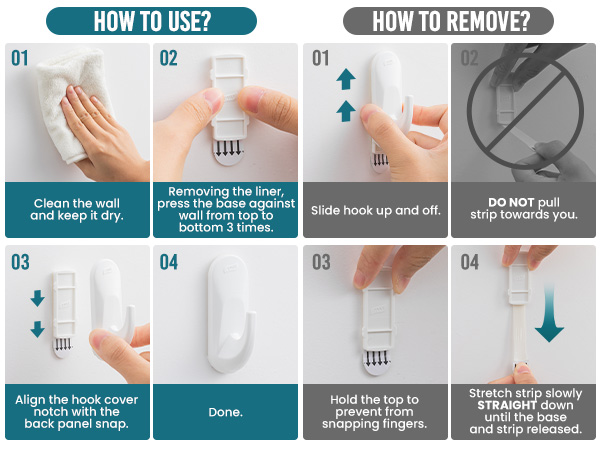 HOW TO USE?

01
Clean the wall and keep it dry.

02
Removing the liner, press the base against wall from top to bottom 3 times.

03
Align the hook cover notch with the back panel snap.

04
Done.

HOW TO REMOVE?

01
Slide hook up and off.

02
DO NOT pull strip towards you.

03
Hold the top to prevent from snapping fingers.

04
Stretch strip slowly STRAIGHT down until the base and strip released.