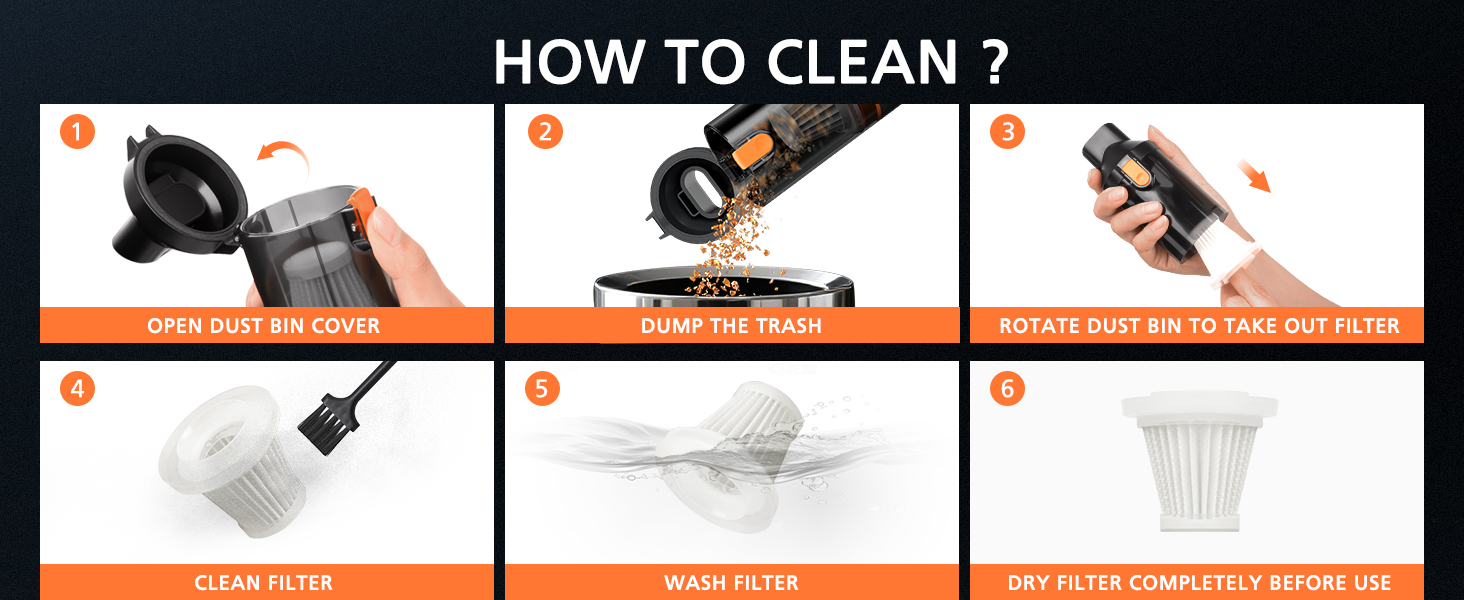 HOW TO CLEAN ?

1
OPEN DUST BIN COVER

2
DUMP THE TRASH

3
ROTATE DUST BIN TO TAKE OUT FILTER

4
CLEAN FILTER

5
WASH FILTER

6
DRY FILTER COMPLETELY BEFORE USE