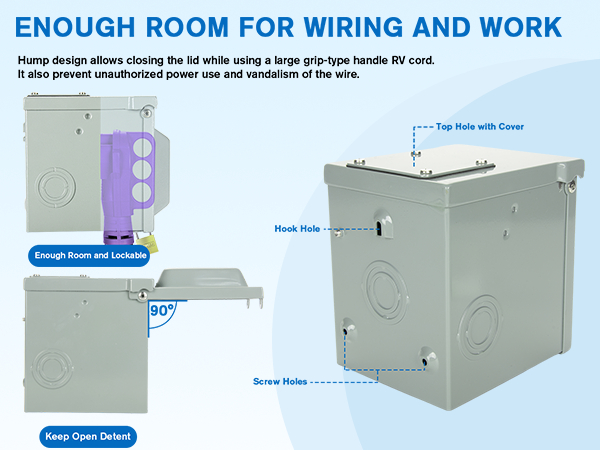 ENOUGH ROOM FOR WIRING AND WORK

Hump design allows closing the lid while using a large grip-type handle RV cord.
It also prevent unauthorized power use and vandalism of the wire.

Enough Room and Lockable

90°

Keep Open Detent

Top Hole with Cover

Hook Hole

Screw Holes