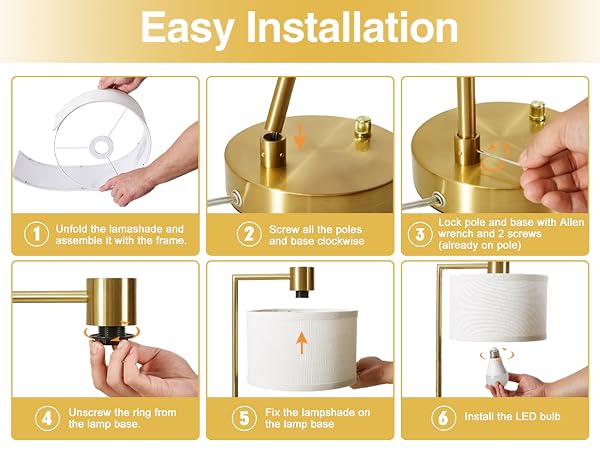 Easy Installation

1 Unfold the lamashade and assemble it with the frame.

2 Screw all the poles and base clockwise

3 Lock pole and base with Allen wrench and 2 screws (already on pole)

4 Unscrew the ring from the lamp base.

5 Fix the lampshade on the lamp base

6 Install the LED bulb