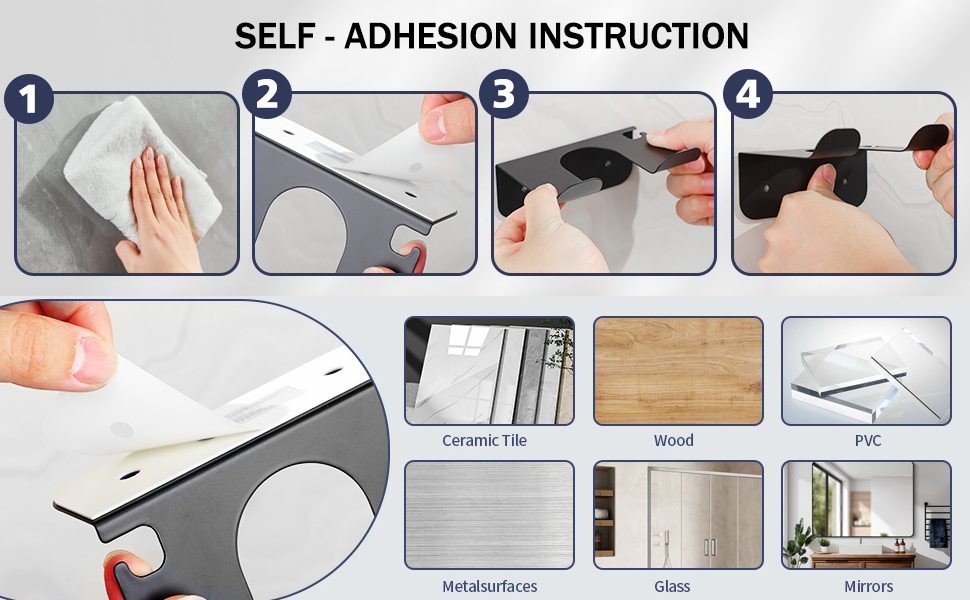 SELF - ADHESION INSTRUCTION

1

2

3

4

Ceramic Tile

Wood

PVC

Metalsurfaces

Glass

Mirrors