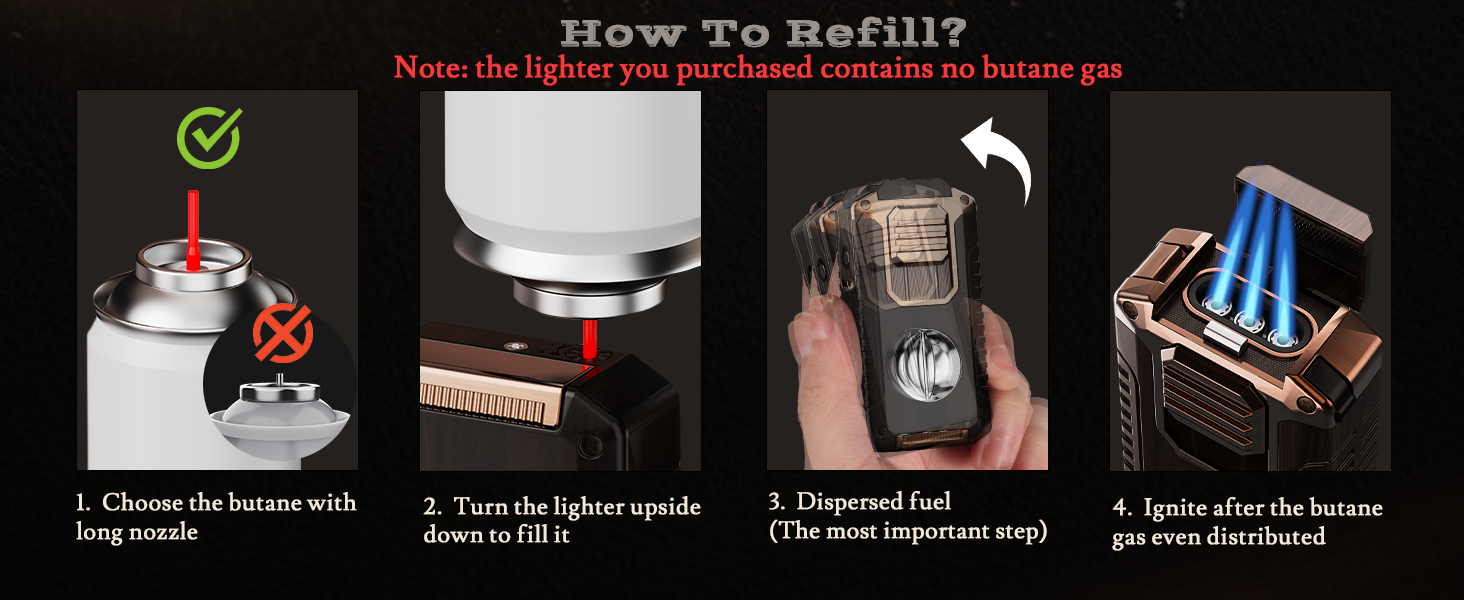 How To Refill?
Note: the lighter you purchased contains no butane gas

1. Choose the butane with long nozzle

2. Turn the lighter upside down to fill it

3. Dispersed fuel (The most important step)

4. Ignite after the butane gas even distributed