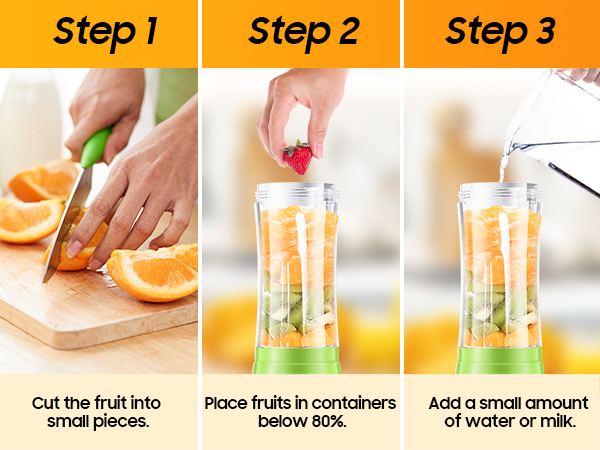 Step 1

Cut the fruit into small pieces.

Step 2

Place fruits in containers below 80%.

Step 3

Add a small amount of water or milk.