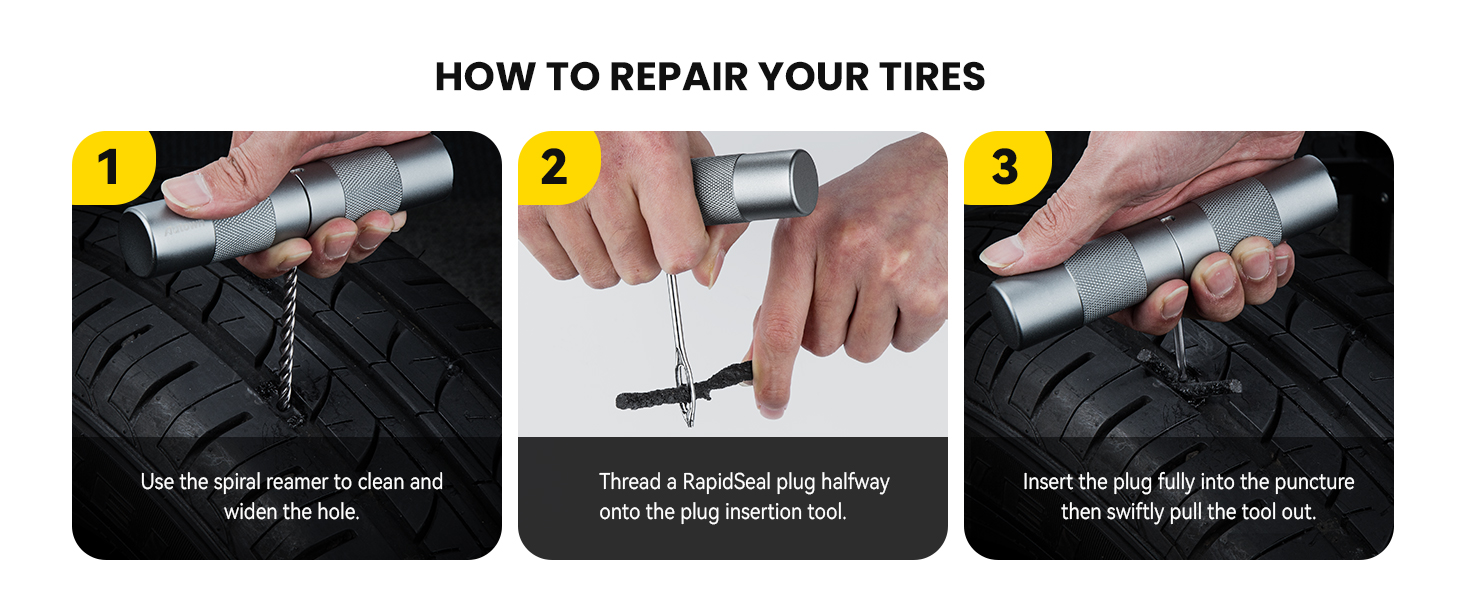 HOW TO REPAIR YOUR TIRES

1

Use the spiral reamer to clean and widen the hole.

2

Thread a RapidSeal plug halfway onto the plug insertion tool.

3

Insert the plug fully into the puncture then swiftly pull the tool out.