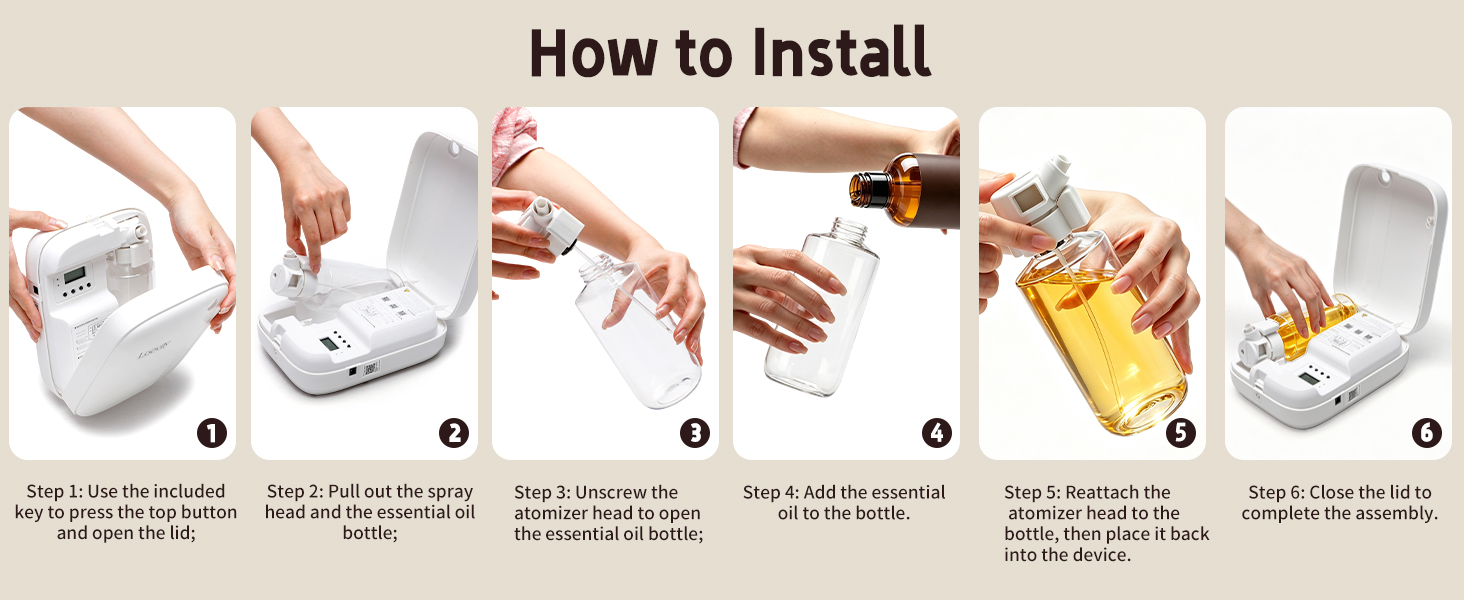 How to Install

1

2

3

4

5

6

Step 1: Use the included key to press the top button and open the lid;

Step 2: Pull out the spray head and the essential oil bottle;

Step 3: Unscrew the atomizer head to open the essential oil bottle;

Step 4: Add the essential oil to the bottle.

Step 5: Reattach the atomizer head to the bottle, then place it back into the device.

Step 6: Close the lid to complete the assembly.