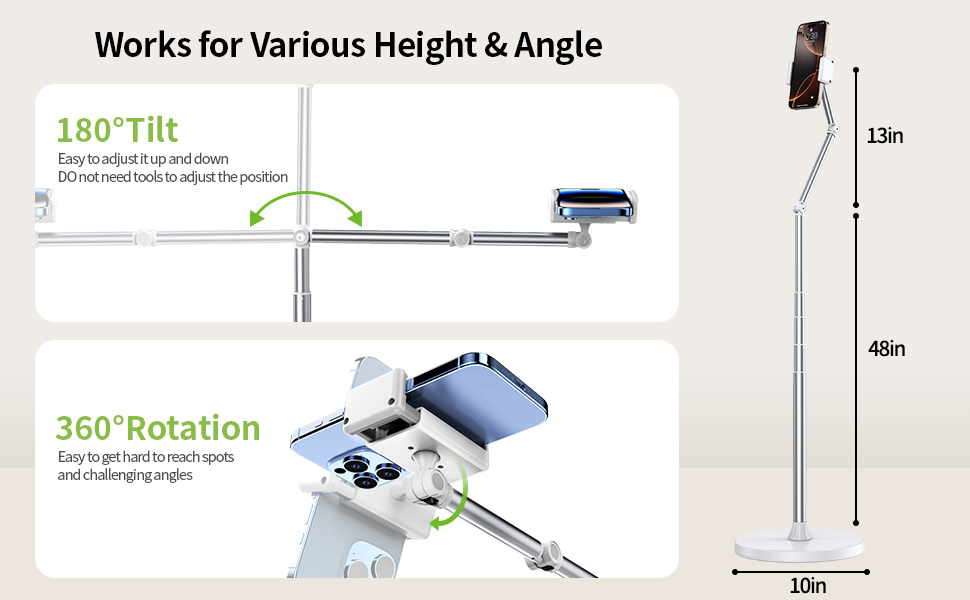 Works for Various Height & Angle

180°Tilt
Easy to adjust it up and down
DO not need tools to adjust the position

360°Rotation
Easy to get hard to reach spots and challenging angles

13in

48in

10in