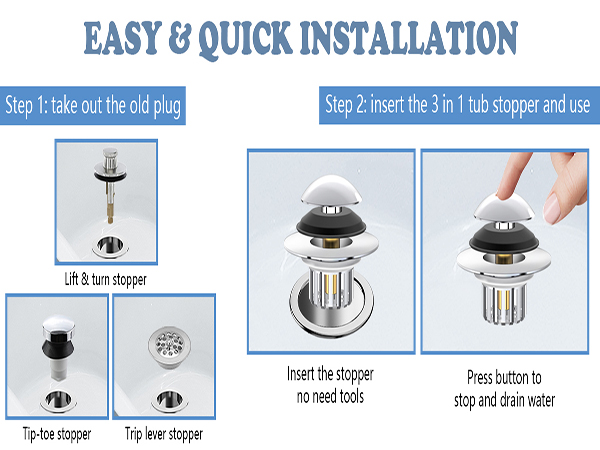 EASY & QUICK INSTALLATION

Step 1: take out the old plug

Lift & turn stopper

Tip-toe stopper

Trip lever stopper

Step 2: insert the 3 in 1 tub stopper and use

Insert the stopper
no need tools

Press button to
stop and drain water