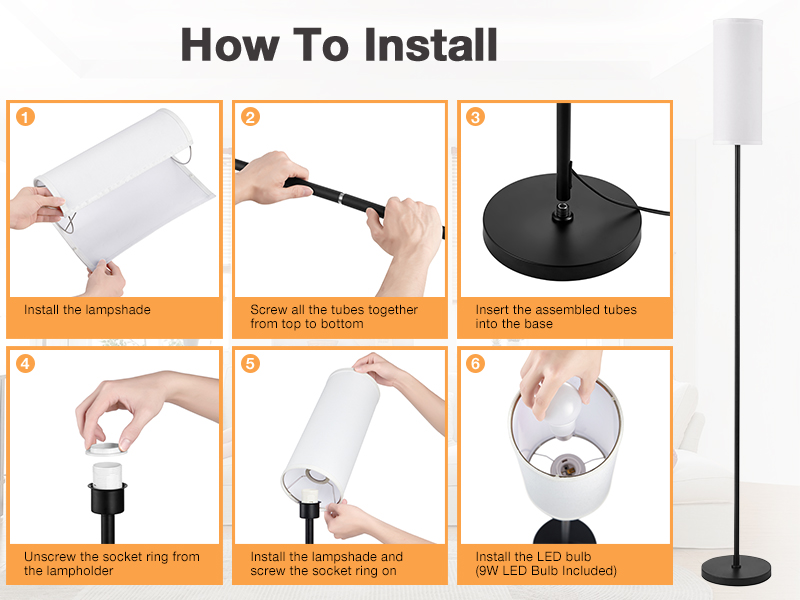 How To Install

1
Install the lampshade

2
Screw all the tubes together from top to bottom

3
Insert the assembled tubes into the base

4
Unscrew the socket ring from the lampholder

5
Install the lampshade and screw the socket ring on

6
Install the LED bulb (9W LED Bulb Included)