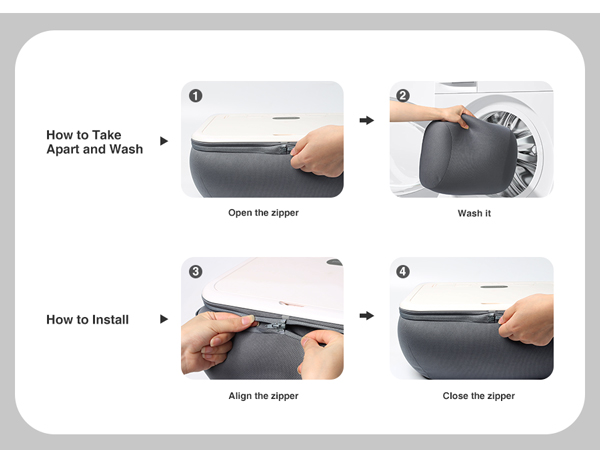 How to Take Apart and Wash

1

Open the zipper

2

Wash it

How to Install

3

Align the zipper

4

Close the zipper