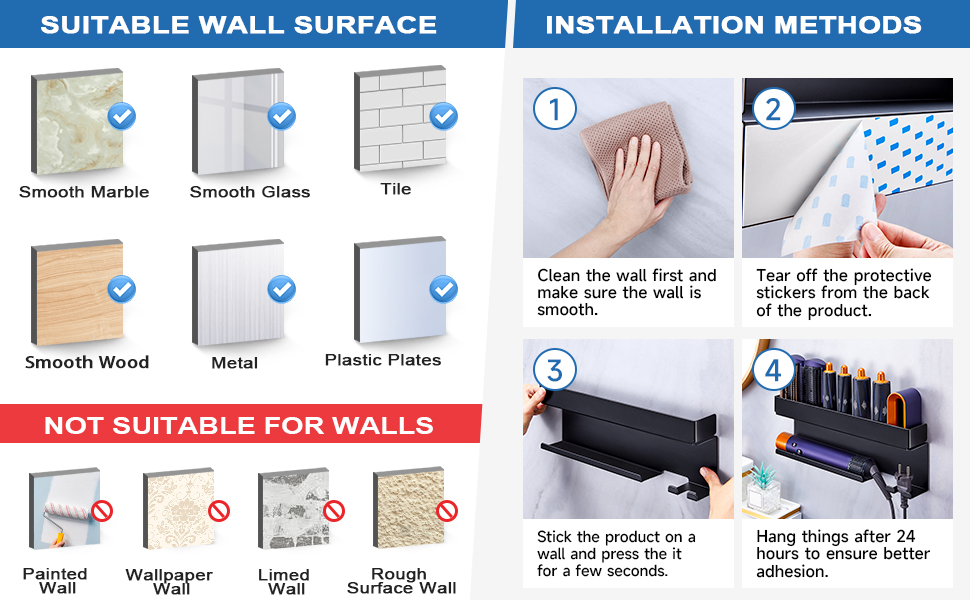 SUITABLE WALL SURFACE

Smooth Marble

Smooth Glass

Tile

Smooth Wood

Metal

Plastic Plates

NOT SUITABLE FOR WALLS

Painted Wall

Wallpaper Wall

Limed Wall

Rough Surface Wall

INSTALLATION METHODS

1

Clean the wall first and make sure the wall is smooth.

2

Tear off the protective stickers from the back of the product.

3

Stick the product on a wall and press the it for a few seconds.

4

Hang things after 24 hours to ensure better adhesion.