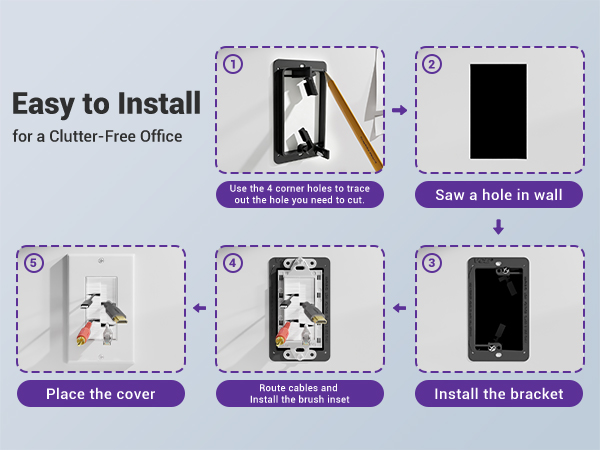 Easy to Install
for a Clutter-Free Office

1
Use the 4 corner holes to trace out the hole you need to cut.

2
Saw a hole in wall

3
Install the bracket

4
Route cables and Install the brush inset

5
Place the cover