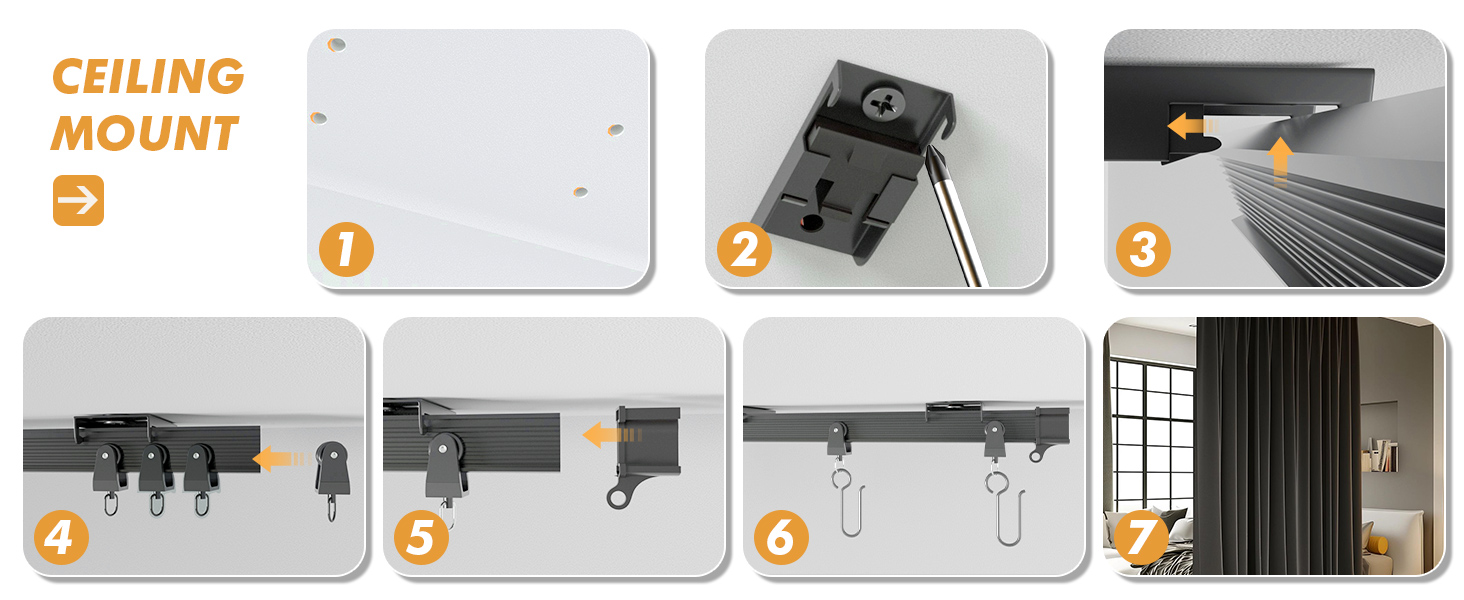 CEILING MOUNT

1

2

3

4

5

6

7