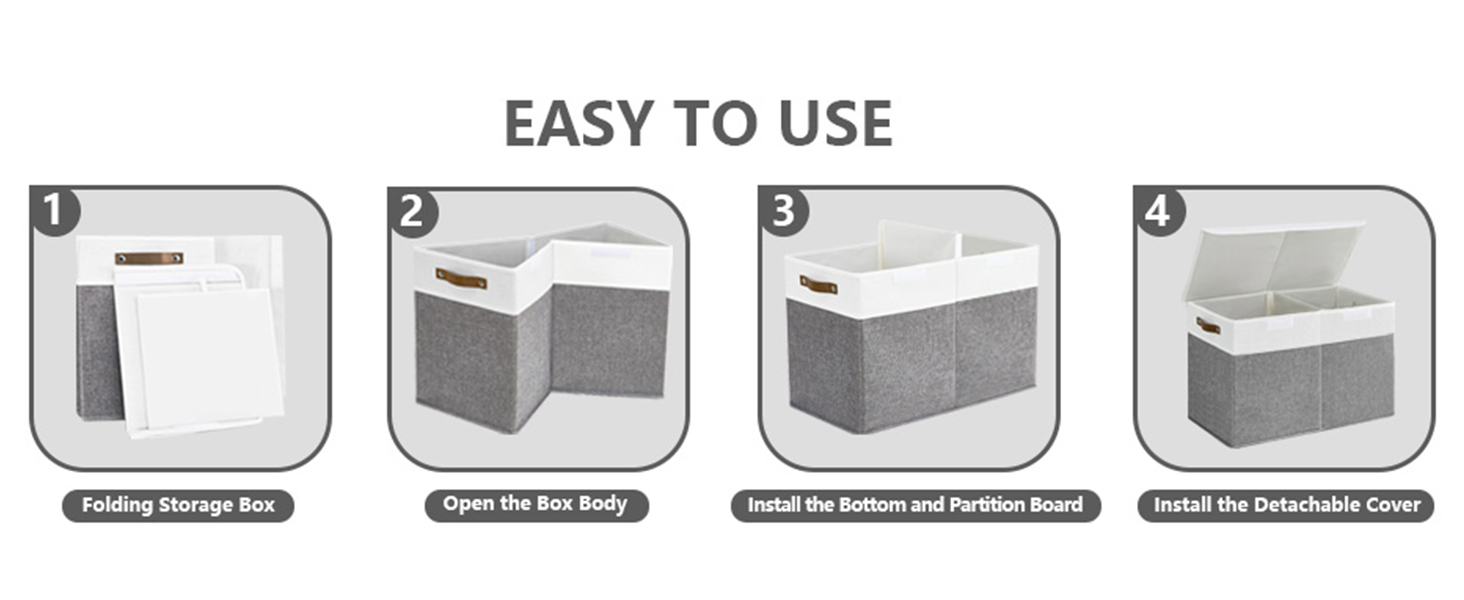 EASY TO USE

1

Folding Storage Box

2

Open the Box Body

3

Install the Bottom and Partition Board

4

Install the Detachable Cover