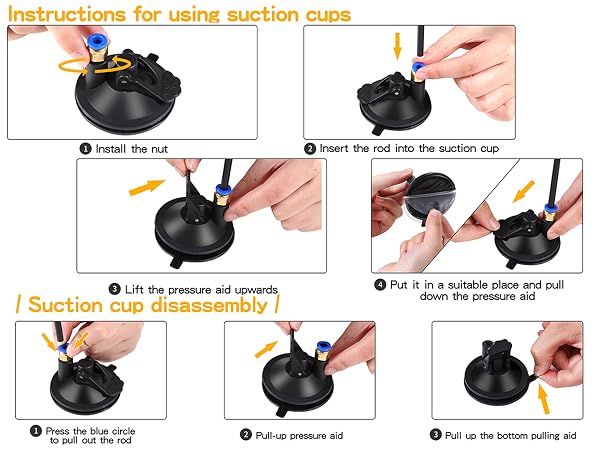 Instructions for using suction cups

❶ Install the nut

❷ Insert the rod into the suction cup

❸ Lift the pressure aid upwards

❹ Put it in a suitable place and pull down the pressure aid

/ Suction cup disassembly /

❶ Press the blue circle to pull out the rod

❷ Pull-up pressure aid

❸ Pull up the bottom pulling aid