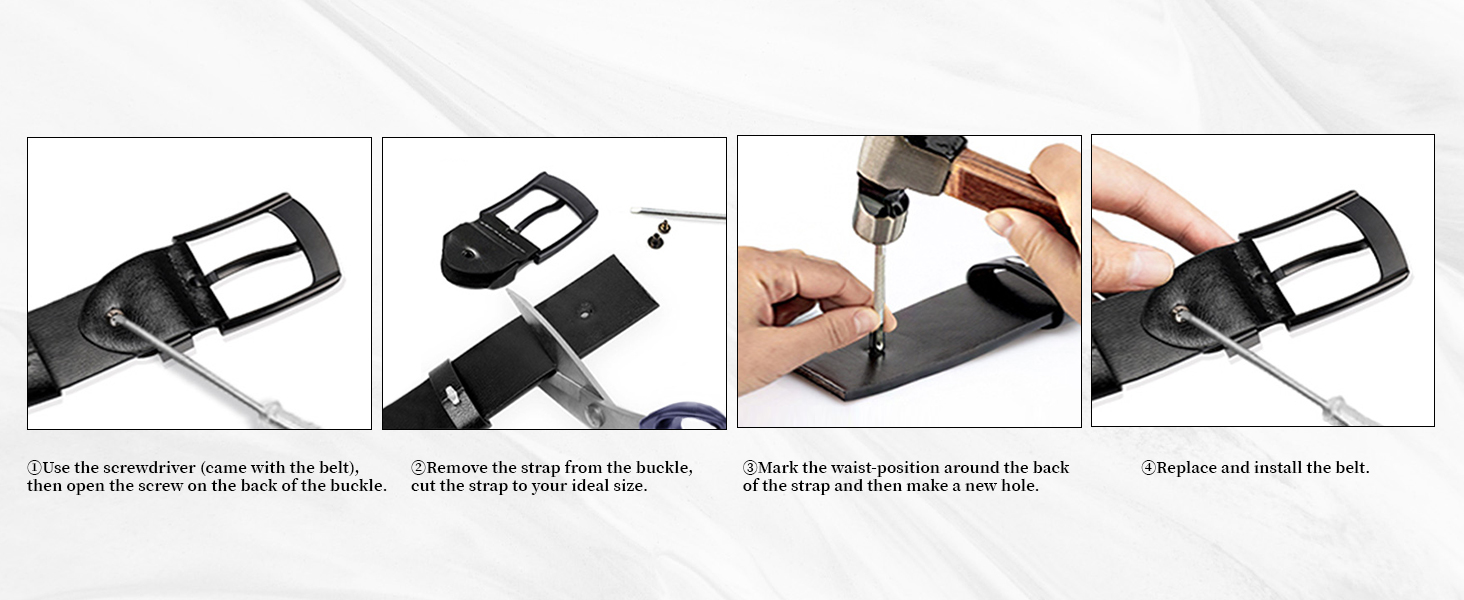 ①Use the screwdriver (came with the belt), then open the screw on the back of the buckle.

②Remove the strap from the buckle, cut the strap to your ideal size.

③Mark the waist-position around the back of the strap and then make a new hole.

④Replace and install the belt.