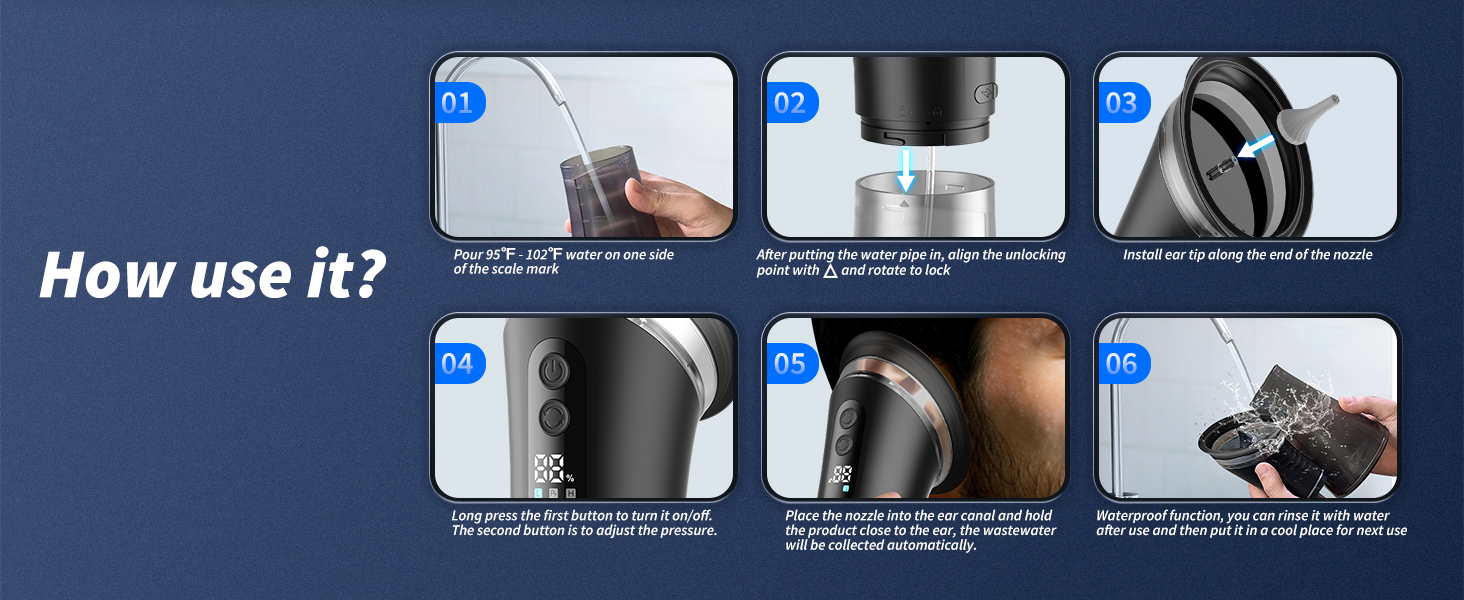 How use it?

01

Pour 95℉ - 102℉ water on one side of the scale mark

02

After putting the water pipe in, align the unlocking point with △ and rotate to lock

03

Install ear tip along the end of the nozzle

04

88%

L M H

Long press the first button to turn it on/off. The second button is to adjust the pressure.

05

88

Place the nozzle into the ear canal and hold the product close to the ear, the wastewater will be collected automatically.

06

Waterproof function, you can rinse it with water after use and then put it in a cool place for next use