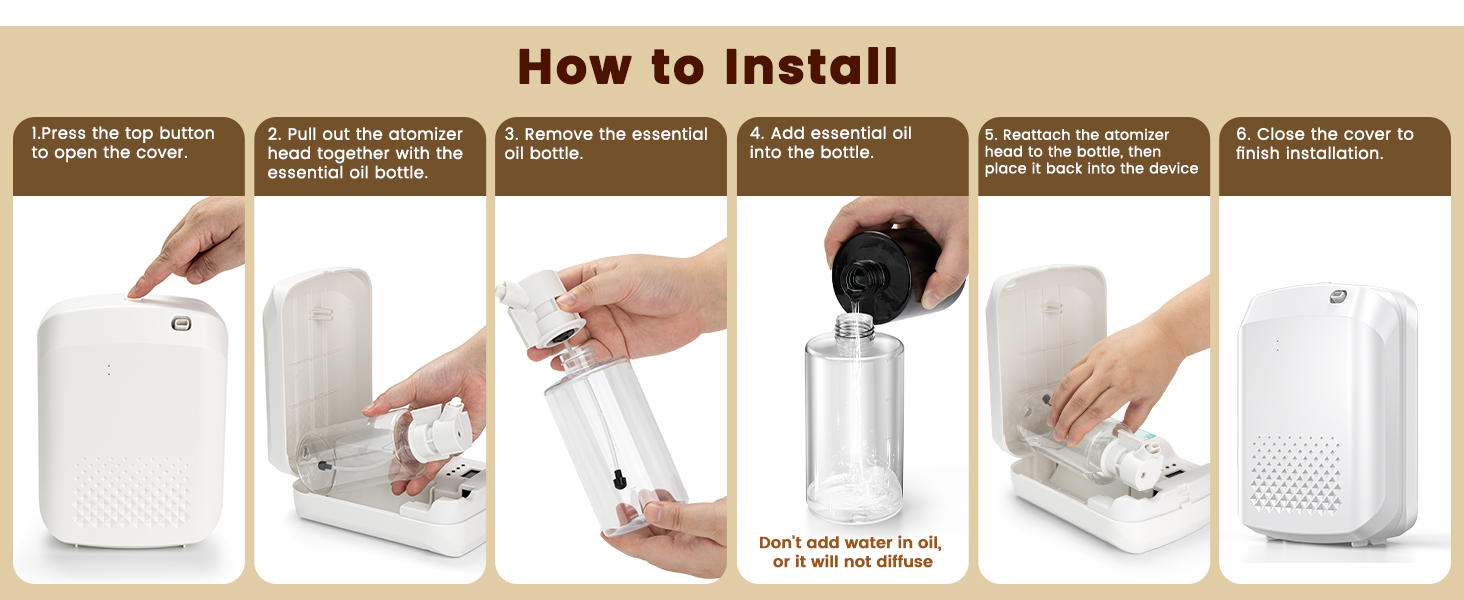 How to Install

1.Press the top button to open the cover.

2. Pull out the atomizer head together with the essential oil bottle.

3. Remove the essential oil bottle.

4. Add essential oil into the bottle.

Don't add water in oil, or it will not diffuse

5. Reattach the atomizer head to the bottle, then place it back into the device

6. Close the cover to finish installation.