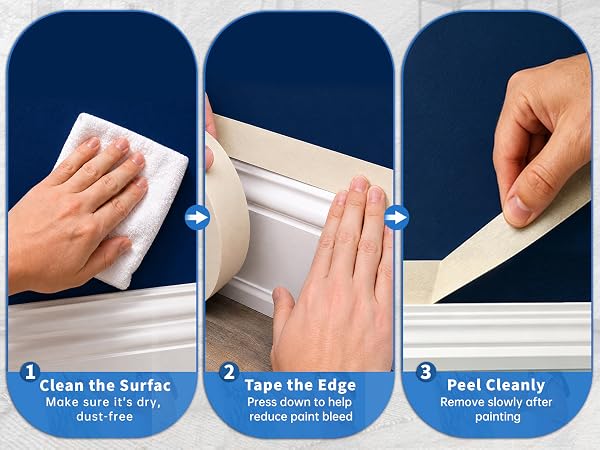 1 Clean the Surfac
Make sure it's dry, dust-free

2 Tape the Edge
Press down to help reduce paint bleed

3 Peel Cleanly
Remove slowly after painting