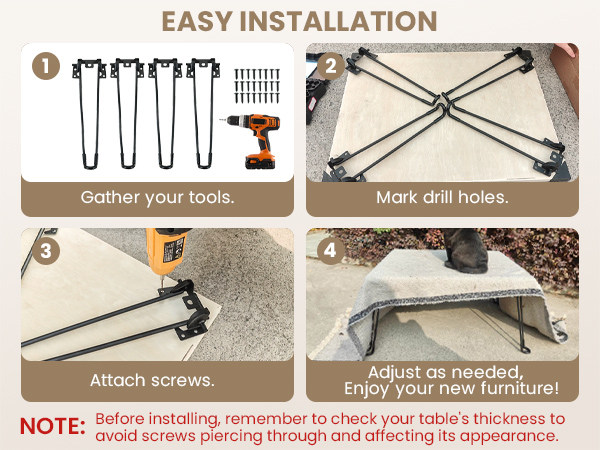 EASY INSTALLATION

1

Gather your tools.

2

Mark drill holes.

3

Attach screws.

4

Adjust as needed, Enjoy your new furniture!

NOTE: Before installing, remember to check your table's thickness to avoid screws piercing through and affecting its appearance.